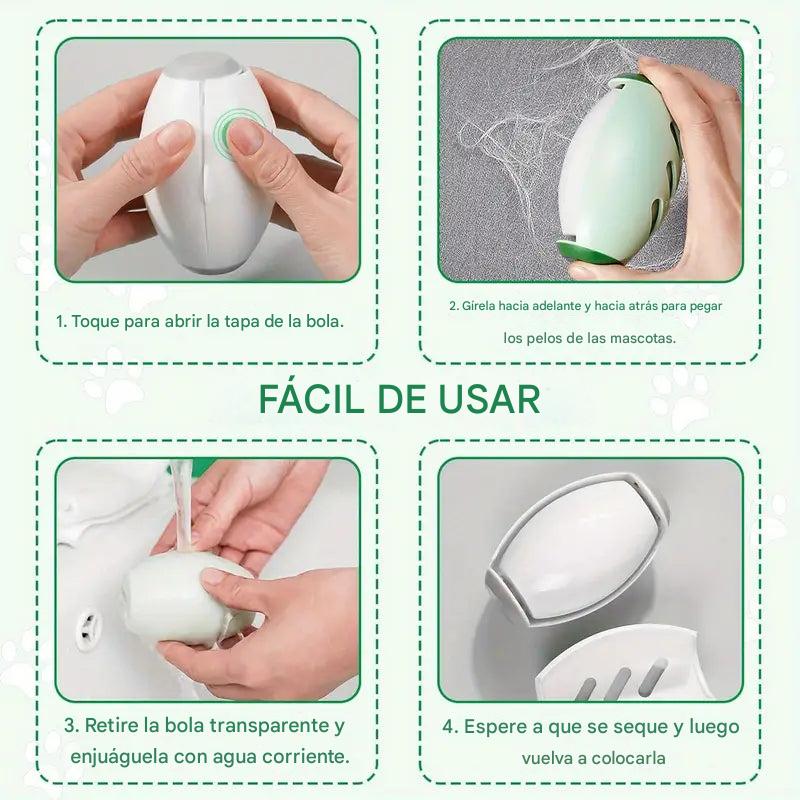 1. Toque para abrir la tapa de la bola.

2. Gírela hacia adelante y hacia atrás para pegar los pelos de las mascotas.

FÁCIL DE USAR

3. Retire la bola transparente y enjuáguela con agua corriente.

4. Espere a que se seque y luego vuelva a colocarla